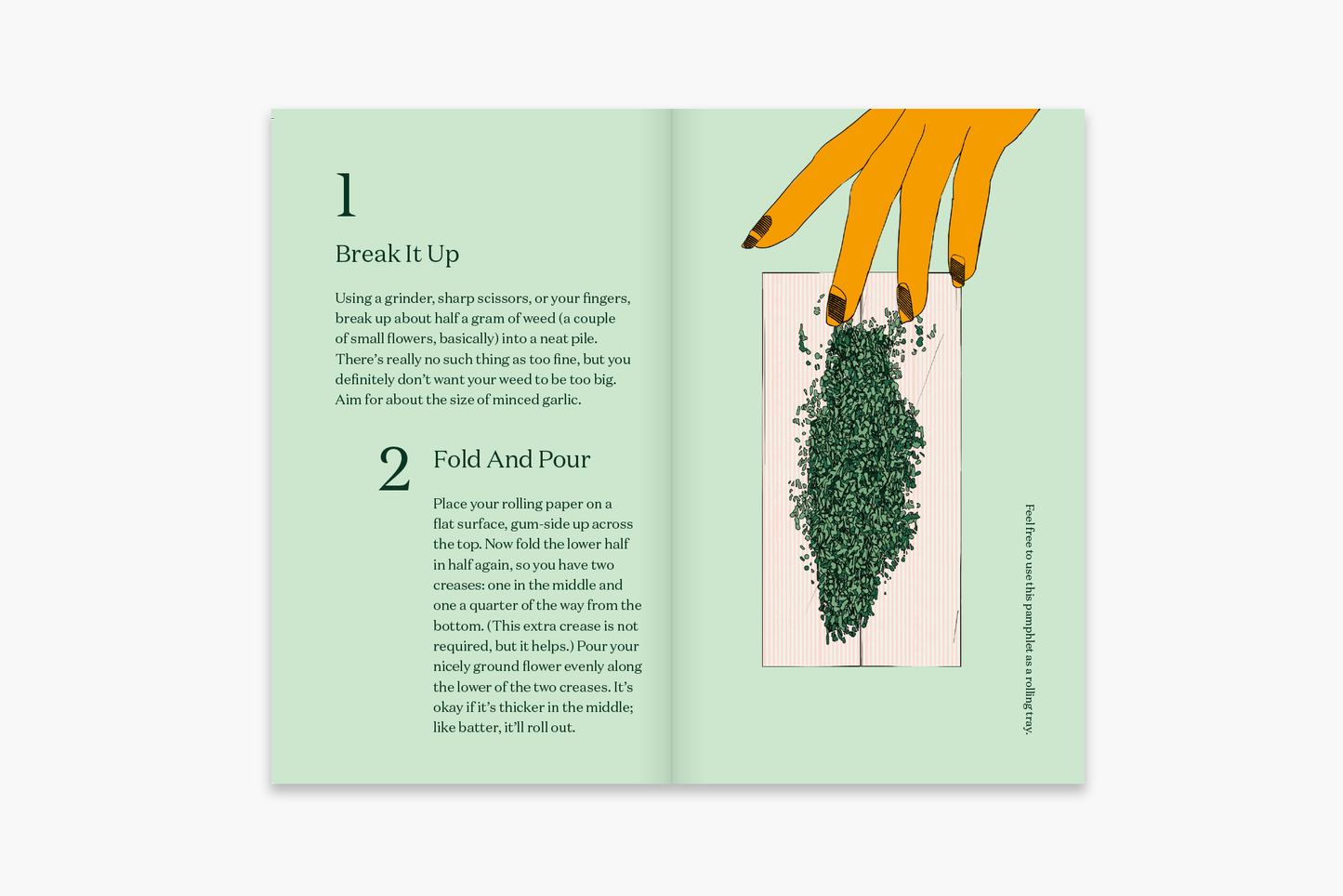 1

Break It Up

Using a grinder, sharp scissors, or your fingers, break up about half a gram of weed (a couple of small flowers, basically) into a neat pile. There's really no such thing as too fine, but you definitely don't want your weed to be too big. Aim for about the size of minced garlic.

2

Fold And Pour

Place your rolling paper on a flat surface, gum-side up across the top. Now fold the lower half in half again, so you have two creases: one in the middle and one a quarter of the way from the bottom. (This extra crease is not required, but it helps.) Pour your nicely ground flower evenly along the lower of the two creases. It's okay if it's thicker in the middle; like batter, it'll roll out.

Feel free to use this pamphlet as a rolling tray.